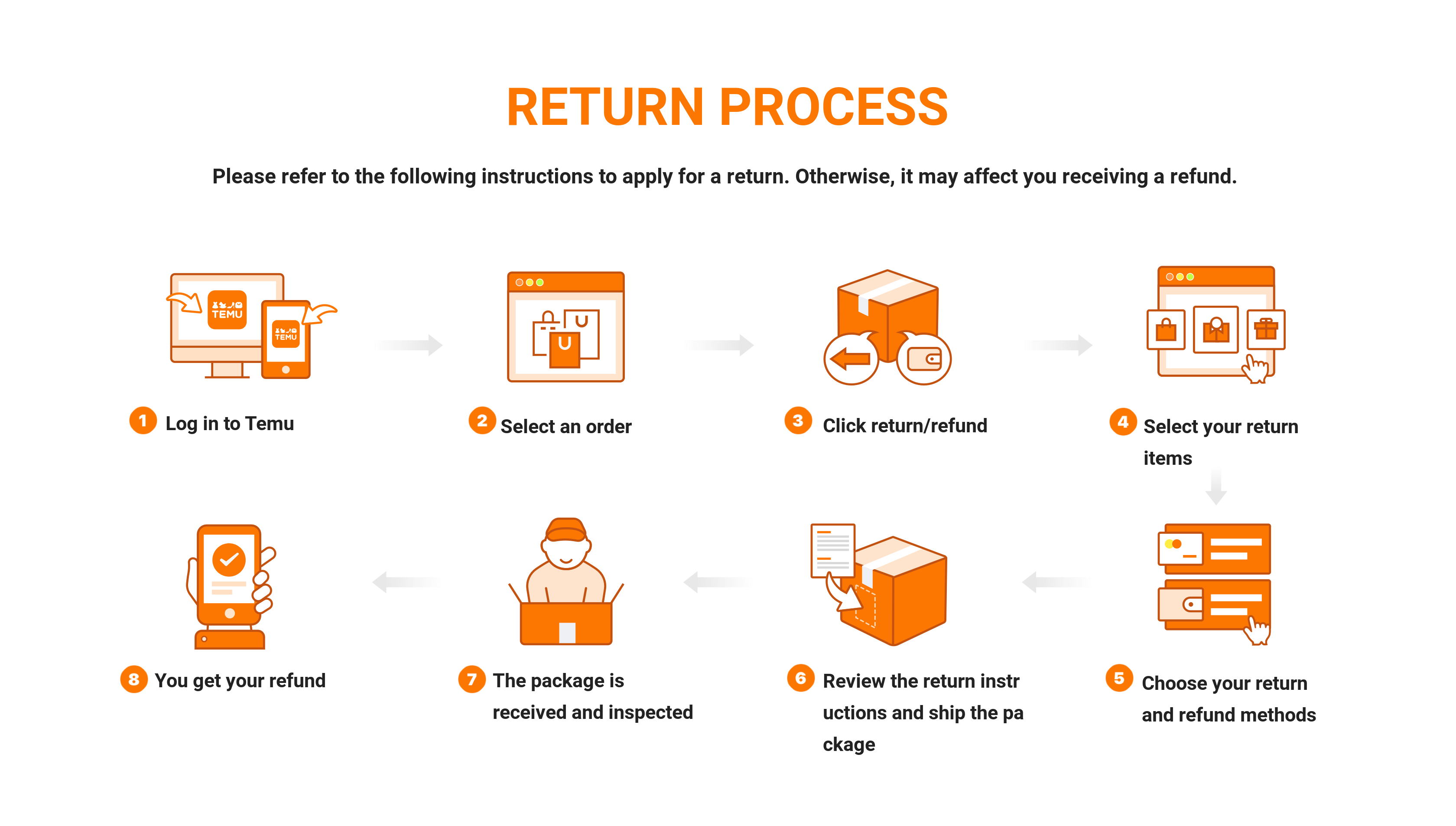 RETURN PROCESS

Please refer to the following instructions to apply for a return. Otherwise, it may affect you receiving a refund.

TEMU

TEMU

1 Log in to Temu

2 Select an order

3 Click return/refund

4 Select your return items

5 Choose your return and refund methods

6 Review the return instr uctions and ship the pa ckage

7 The package is received and inspected

8 You get your refund